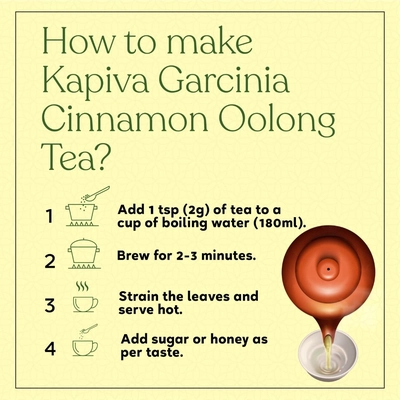 How to make Kapiva Garcinia Cinnamon Oolong Tea?

1 Add 1 tsp (2g) of tea to a cup of boiling water (180ml).

2 Brew for 2-3 minutes.

3 Strain the leaves and serve hot.

4 Add sugar or honey as per taste.