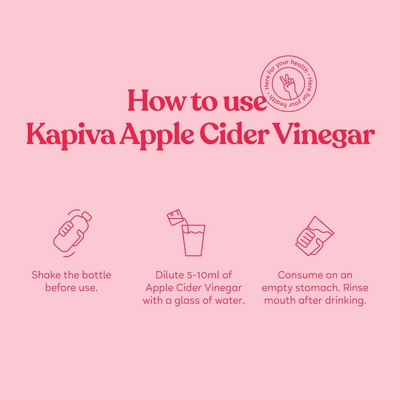 Here for your health • Here for your health •

How to use
Kapiva Apple Cider Vinegar

Shake the bottle before use.

Dilute 5-10ml of Apple Cider Vinegar with a glass of water.

Consume on an empty stomach. Rinse mouth after drinking.