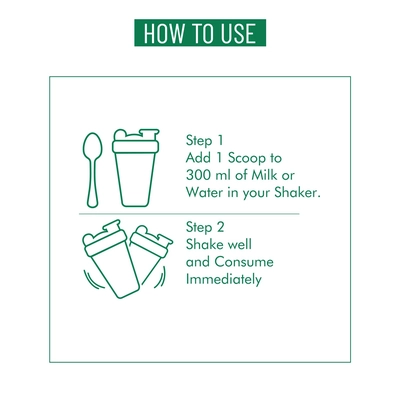 HOW TO USE

Step 1
Add 1 Scoop to 300 ml of Milk or Water in your Shaker.

Step 2
Shake well and Consume Immediately