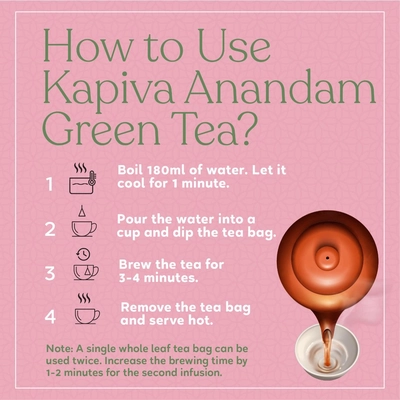 How to Use Kapiva Anandam Green Tea?

1 Boil 180ml of water. Let it cool for 1 minute.

2 Pour the water into a cup and dip the tea bag.

3 Brew the tea for 3-4 minutes.

4 Remove the tea bag and serve hot.

Note: A single whole leaf tea bag can be used twice. Increase the brewing time by 1-2 minutes for the second infusion.