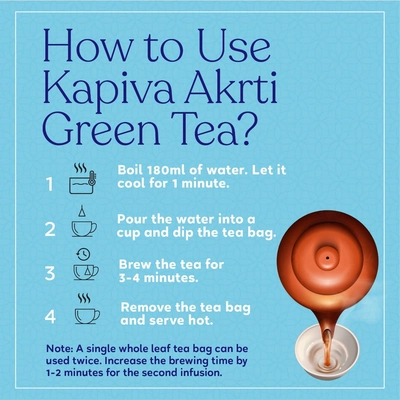 How to Use Kapiva Akrti Green Tea?

1 Boil 180ml of water. Let it cool for 1 minute.

2 Pour the water into a cup and dip the tea bag.

3 Brew the tea for 3-4 minutes.

4 Remove the tea bag and serve hot.

Note: A single whole leaf tea bag can be used twice. Increase the brewing time by 1-2 minutes for the second infusion.