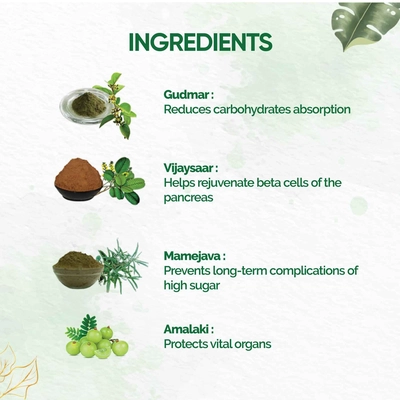 INGREDIENTS

Gudmar :
Reduces carbohydrates absorption

Vijaysaar :
Helps rejuvenate beta cells of the pancreas

Mamejava :
Prevents long-term complications of high sugar

Amalaki :
Protects vital organs